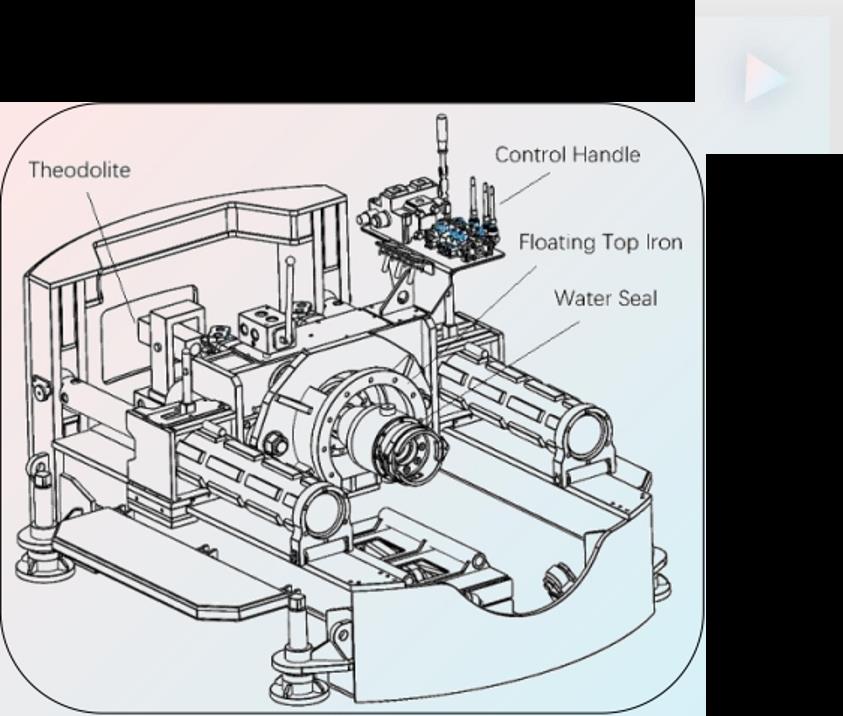 Theodolite
Control Handle
Floating Top Iron
Water Seal